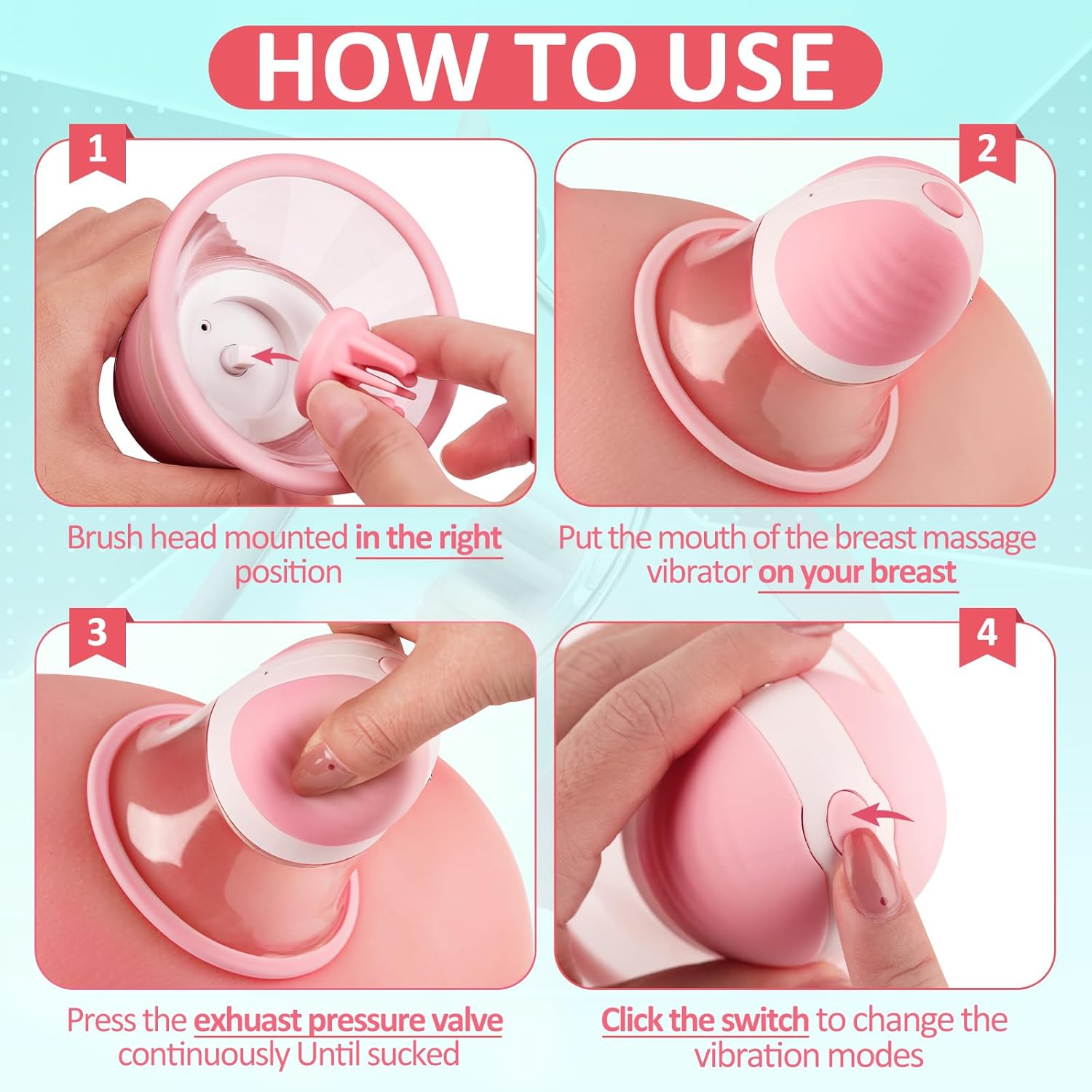 HOW TO USE

1

Brush head mounted in the right position

2

Put the mouth of the breast massage vibrator on your breast

3

Press the exhuast pressure valve continuously Until sucked

4

Click the switch to change the vibration modes